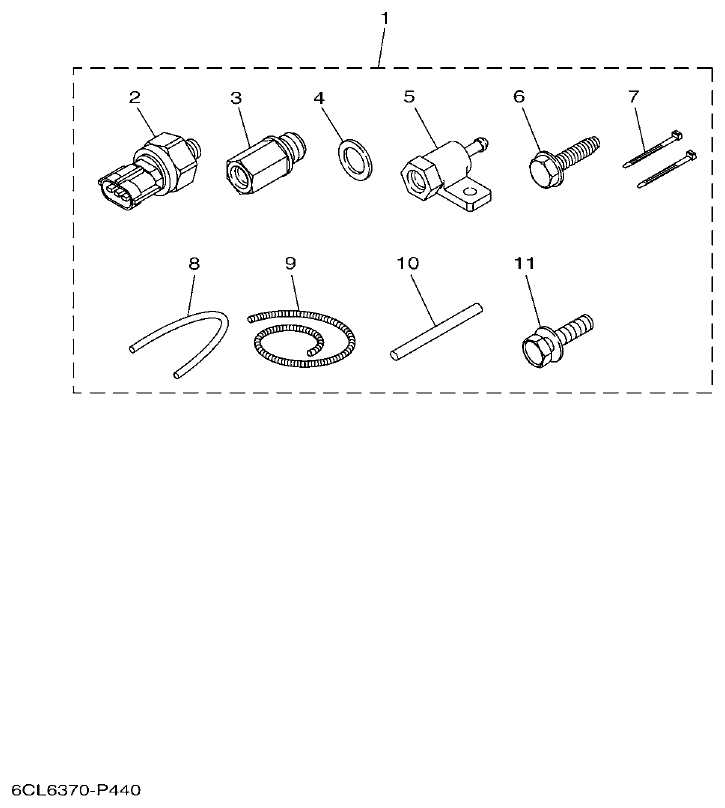 1

2 3 4 5 6 7

8 9 10 11

6CL6370-P440